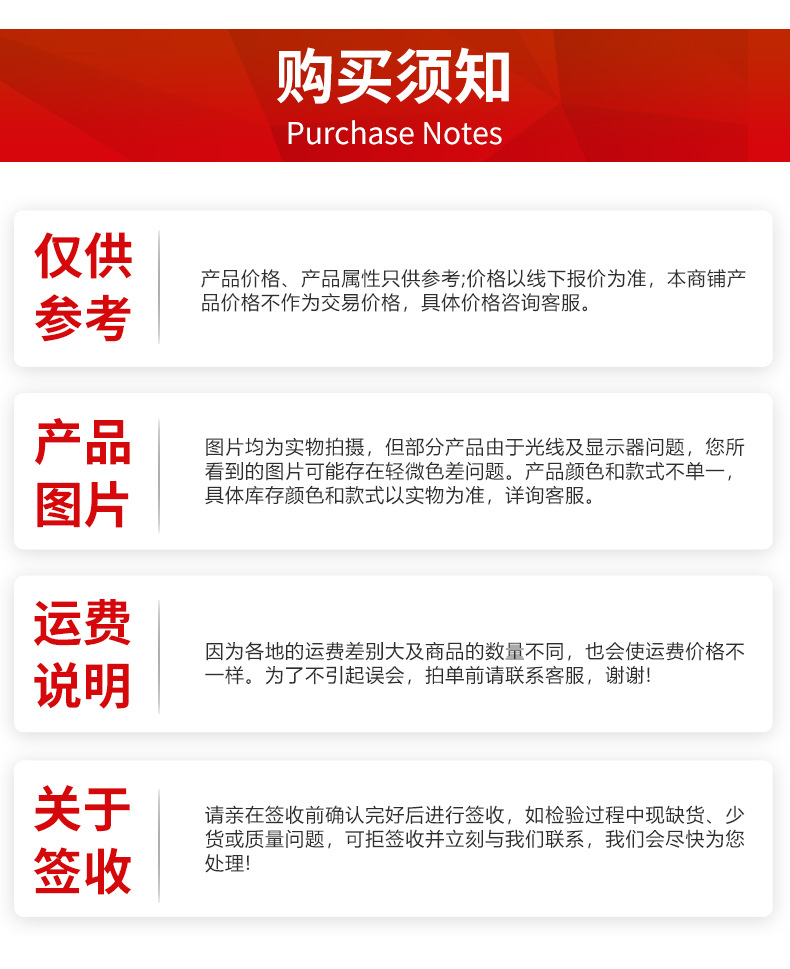 购买须知
Purchase Notes

仅供
参考

产品价格、产品属性只供参考;价格以线下报价为准，本商铺产品价格不作为交易价格，具体价格咨询客服。

产品
图片

图片均为实物拍摄，但部分产品由于光线及显示器问题，您所看到的图片可能存在轻微色差问题。产品颜色和款式不单一，具体库存颜色和款式以实物为准，详询客服。

运费
说明

因为各地的运费差别大及商品的数量不同，也会使运费价格不一样。为了不引起误会，拍单前请联系客服，谢谢!

关于
签收

请亲在签收前确认完好后进行签收，如检验过程中现缺货、少货或质量问题，可拒签收并立刻与我们联系，我们会尽快为您处理!