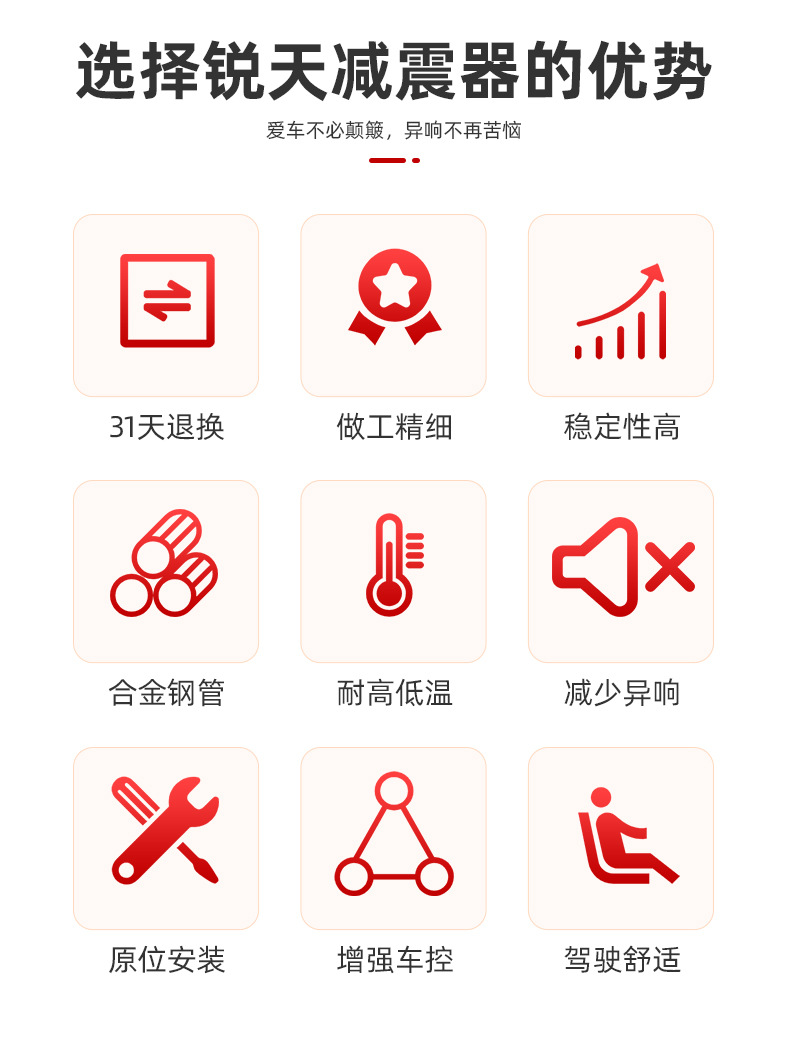 选择锐天减震器的优势

爱车不必颠簸，异响不再苦恼

31天退换

做工精细

稳定性高

合金钢管

耐高低温

减少异响

原位安装

增强车控

驾驶舒适