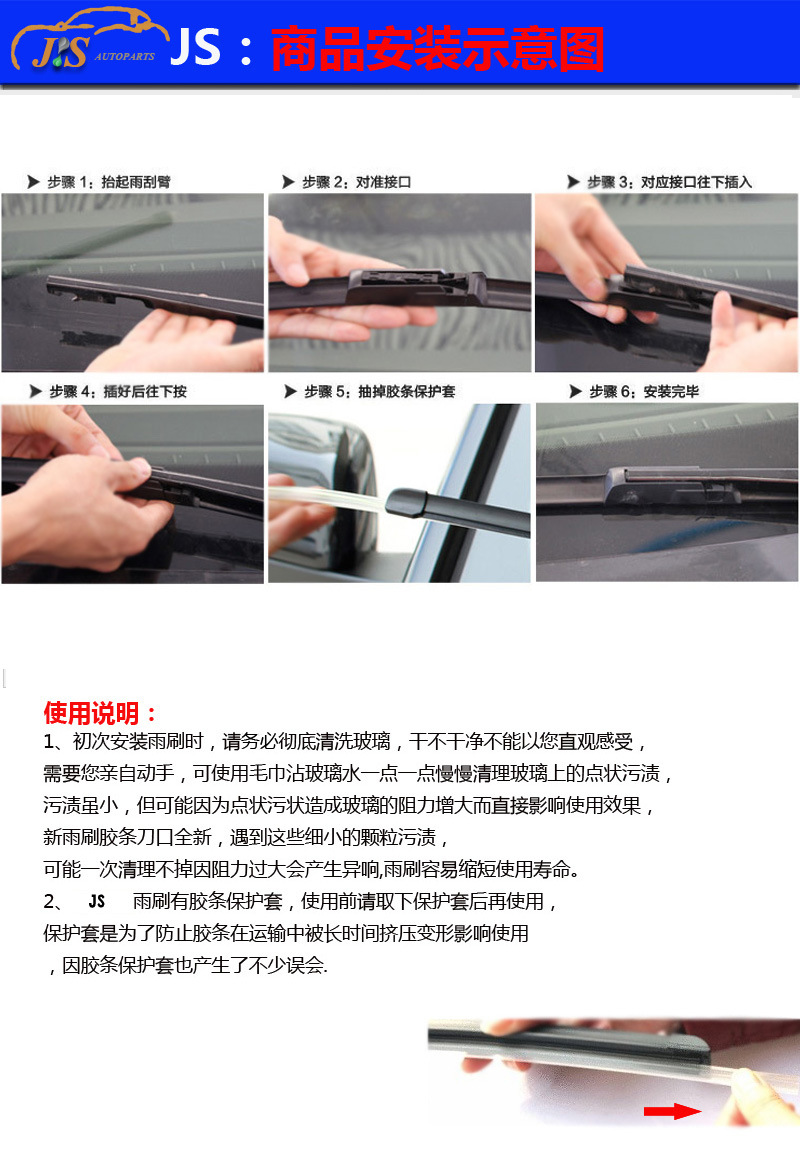 JS AUTOPARTS JS：商品安装示意图

步骤 1：抬起雨刮臂

步骤 2：对准接口

步骤 3：对应接口往下插入

步骤 4：插好后往下按

步骤 5：抽掉胶条保护套

步骤 6：安装完毕

使用说明：

1、初次安装雨刷时，请务必彻底清洗玻璃，干不干净不能以您直观感受，需要您亲自动手，可使用毛巾沾玻璃水一点一点慢慢清理玻璃上的点状污渍，污渍虽小，但可能因为点状污状造成玻璃的阻力增大而直接影响使用效果，新雨刷胶条刀口全新，遇到这些细小的颗粒污渍，可能一次清理不掉因阻力过大会产生异响,雨刷容易缩短使用寿命。

2、 JS 雨刷有胶条保护套，使用前请取下保护套后再使用，保护套是为了防止胶条在运输中被长时间挤压变形影响使用，因胶条保护套也产生了不少误会.