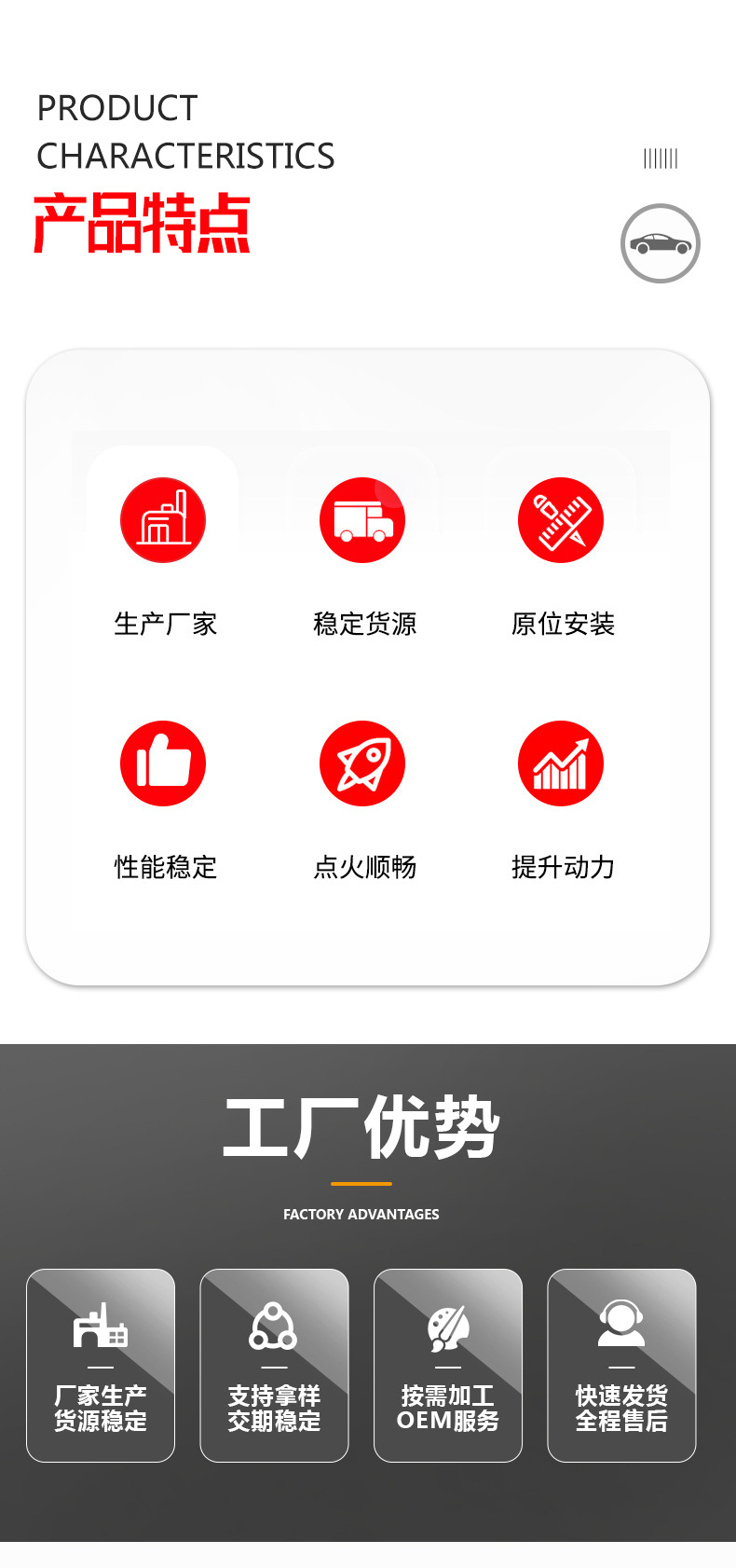 PRODUCT
CHARACTERISTICS
产品特点

生产厂家

稳定货源

原位安装

性能稳定

点火顺畅

提升动力

工厂优势

FACTORY ADVANTAGES

厂家生产
货源稳定

支持拿样
交期稳定

按需加工
OEM服务

快速发货
全程售后